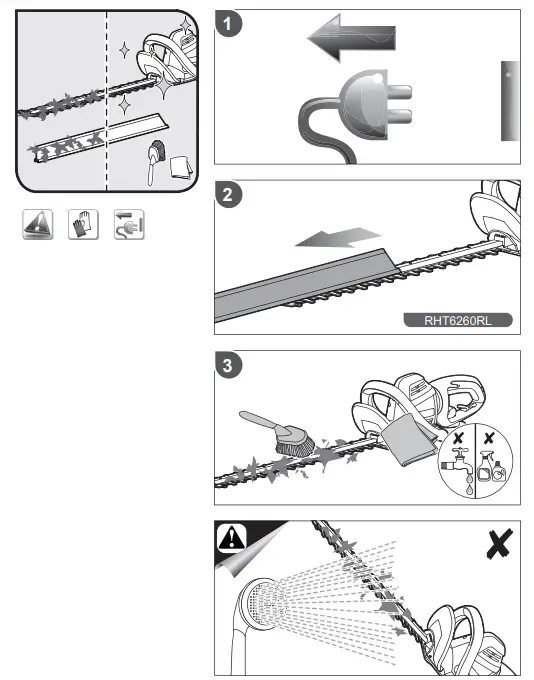 1

2

RHT6260RL

3