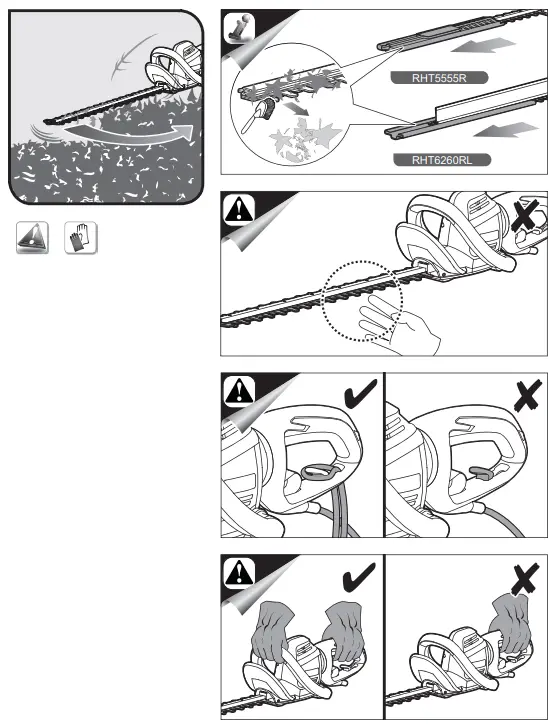 RHT5555R

RHT6260RL