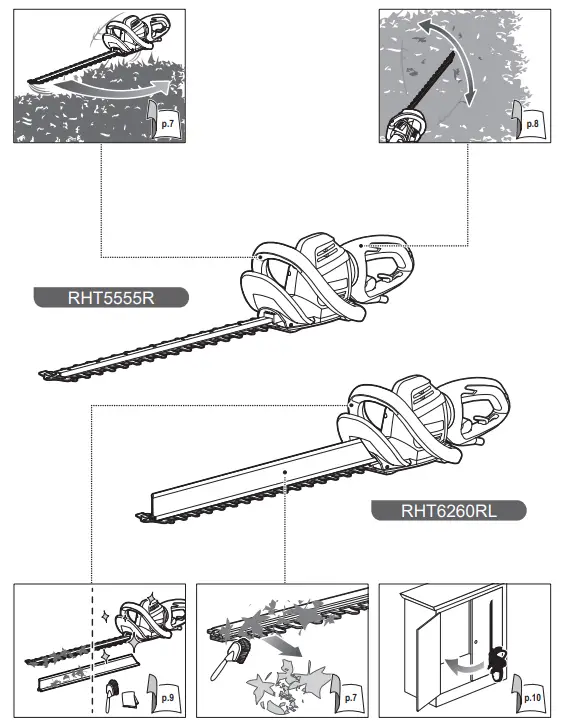 p.7

p.8

RHT5555R

RHT6260RL

p.9

p.7

p.10