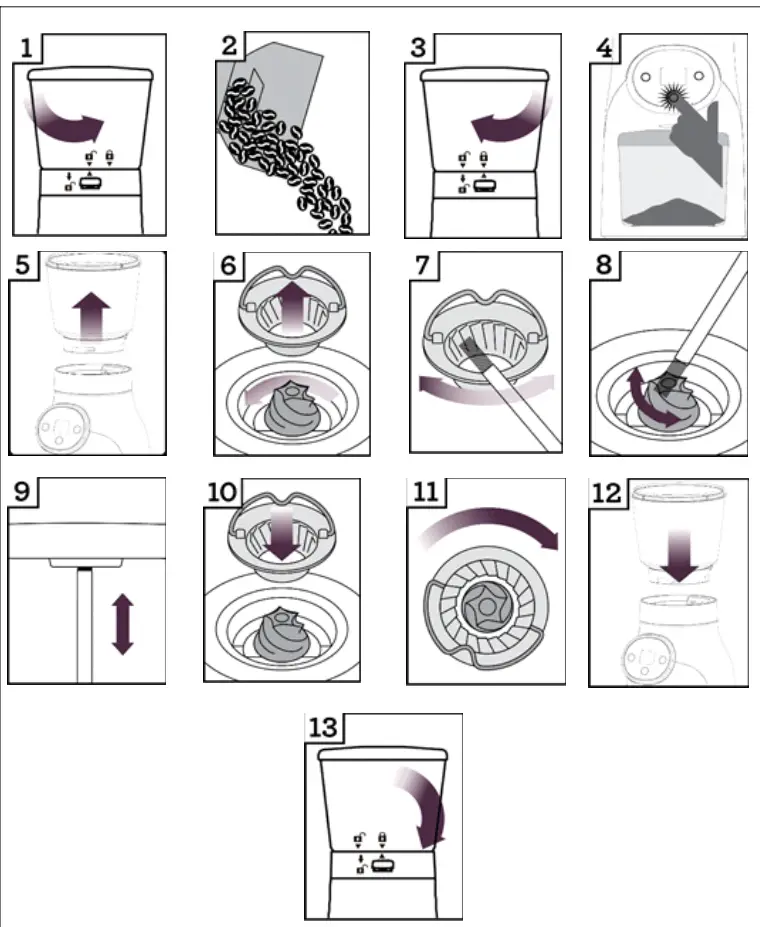 1

2

3

4

5

6

7

8

9

10

11

12

13