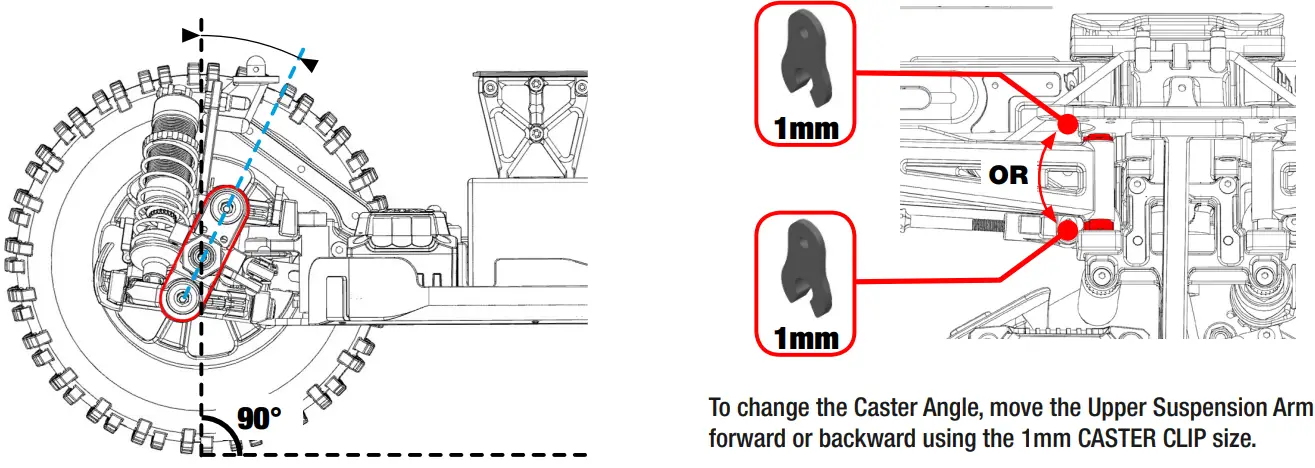 90°

1mm

OR

1mm

To change the Caster Angle, move the Upper Suspension Arm forward or backward using the 1mm CASTER CLIP size.