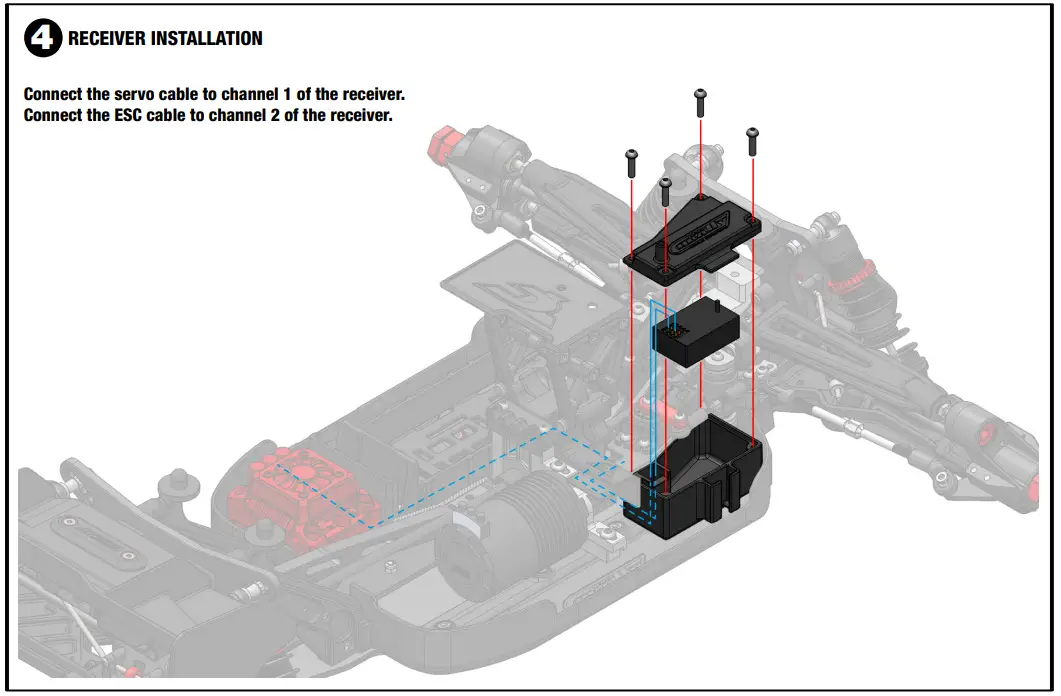 4 RECEIVER INSTALLATION

Connect the servo cable to channel 1 of the receiver.
Connect the ESC cable to channel 2 of the receiver.