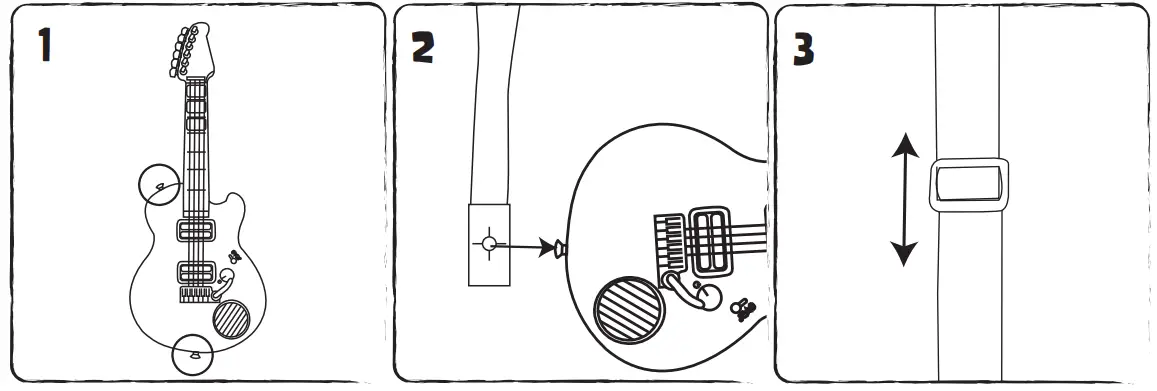 1

2

3