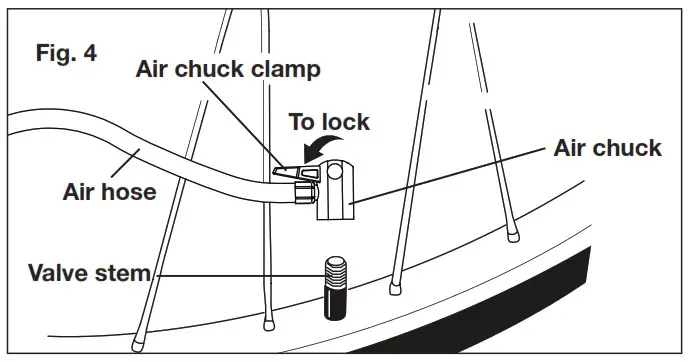 Fig. 4

Air chuck clamp

To lock

Air chuck

Air hose

Valve stem