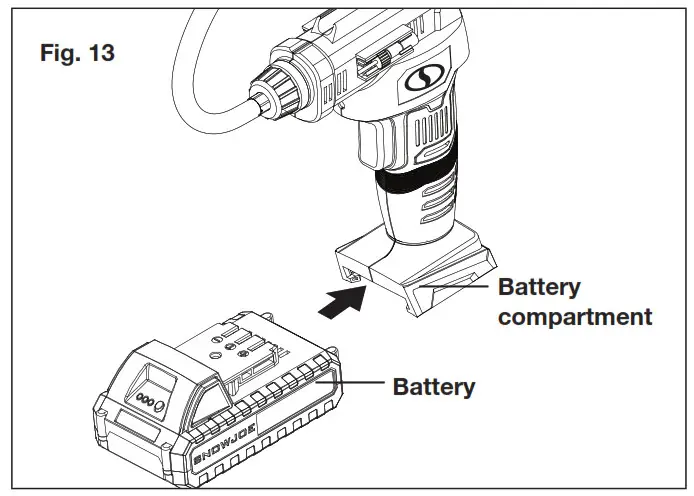 Fig. 13

Battery compartment

Battery

SNOWJOE