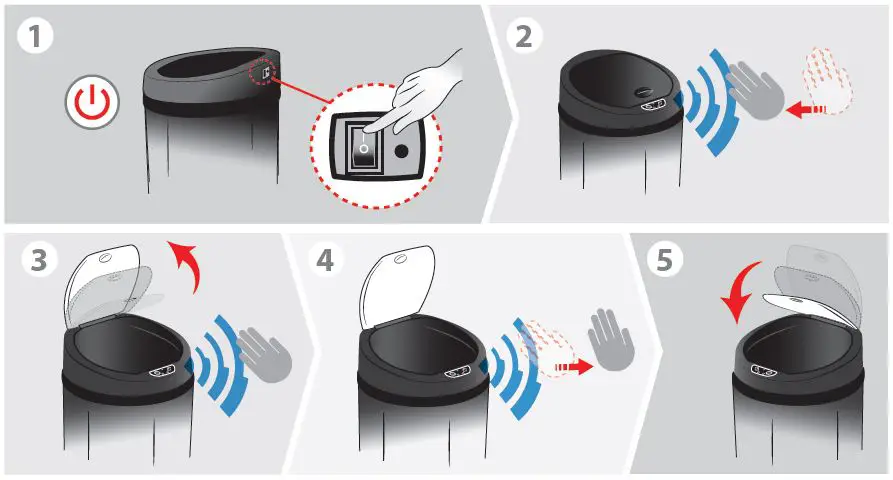 1

2

3

4

5