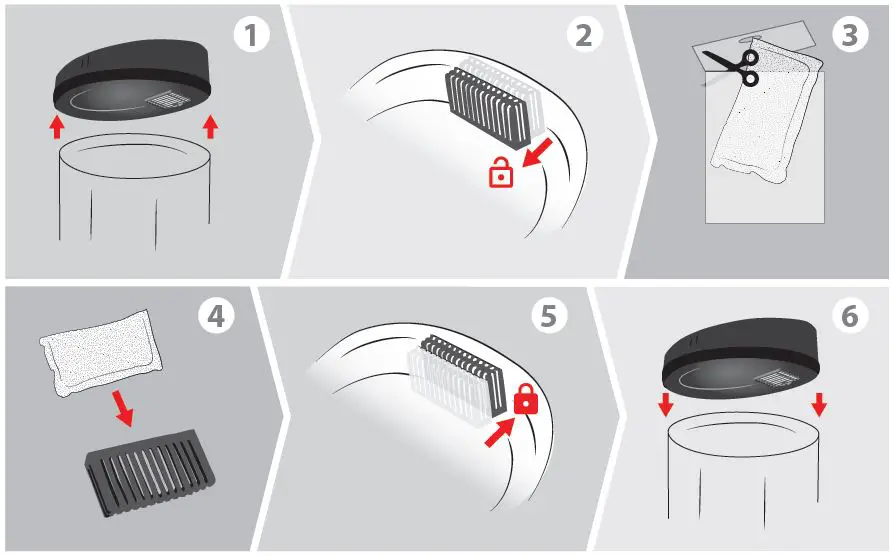 1

2

3

4

5

6