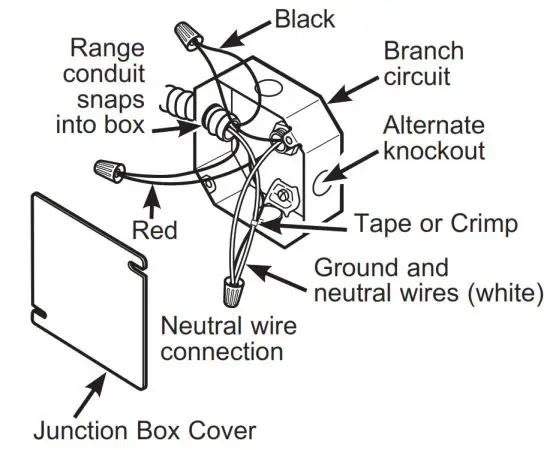 Black

Range conduit snaps into box

Branch circuit

Alternate knockout

Red

Tape or Crimp

Ground and neutral wires (white)

Neutral wire connection

Junction Box Cover