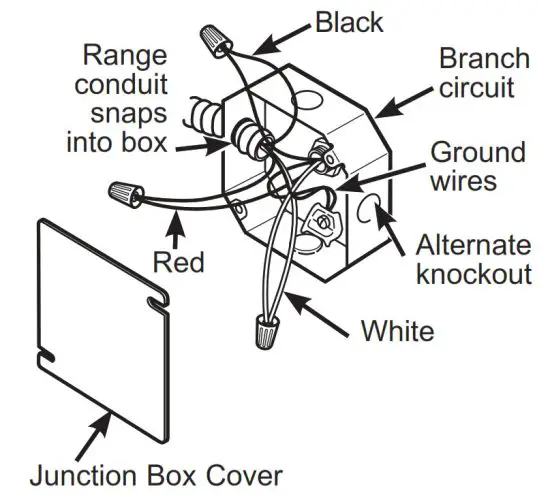 Black

Range conduit snaps into box

Branch circuit

Ground wires

Red

Alternate knockout

White

Junction Box Cover