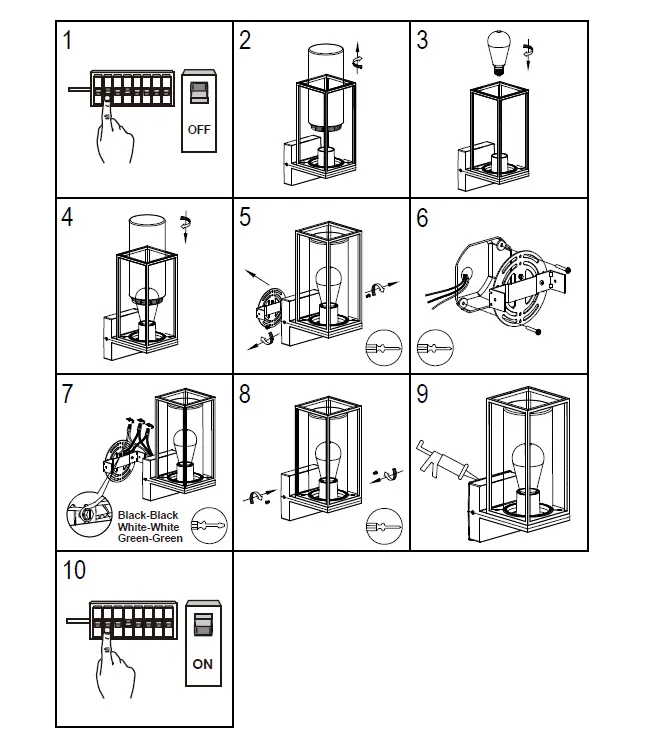 1
OFF

2

3

4

5

6

7
Black-Black
White-White
Green-Green

8

9

10
ON