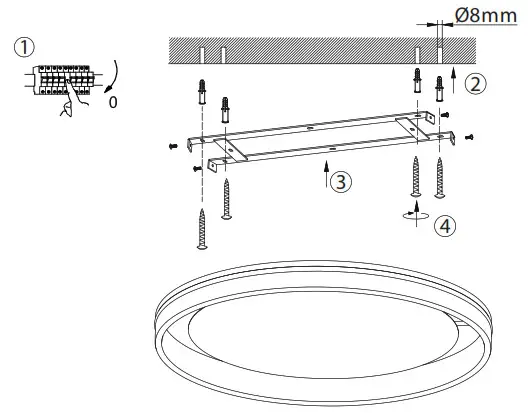 ①
0
Ø8mm
②
③
④