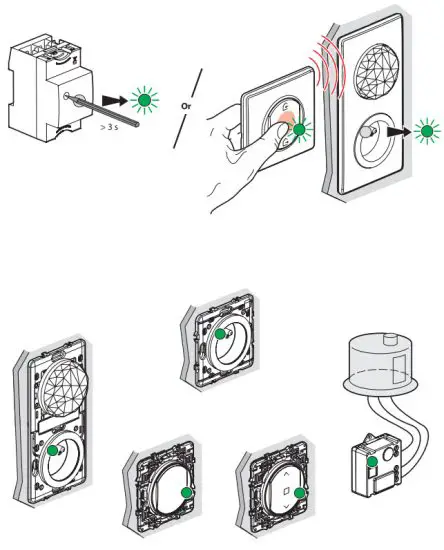 > 3 s

Or