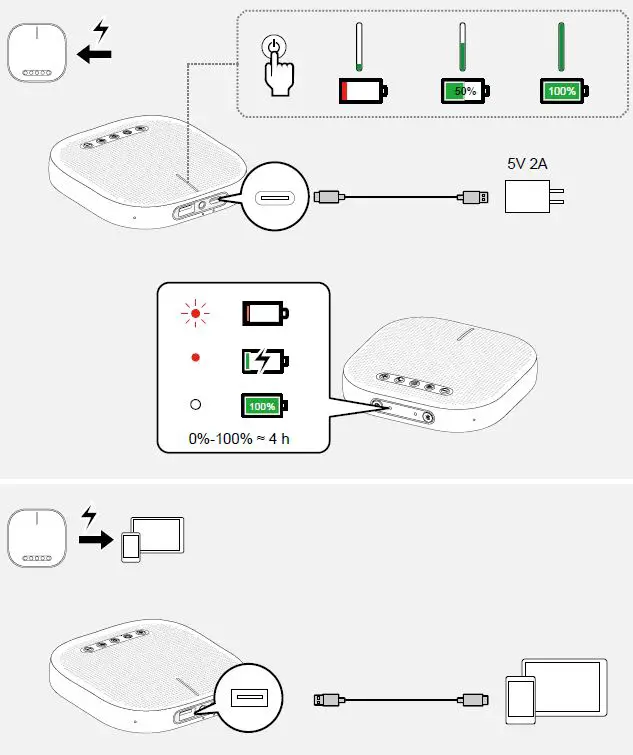 50%

100%

5V 2A

100%

0%-100% ≈ 4 h