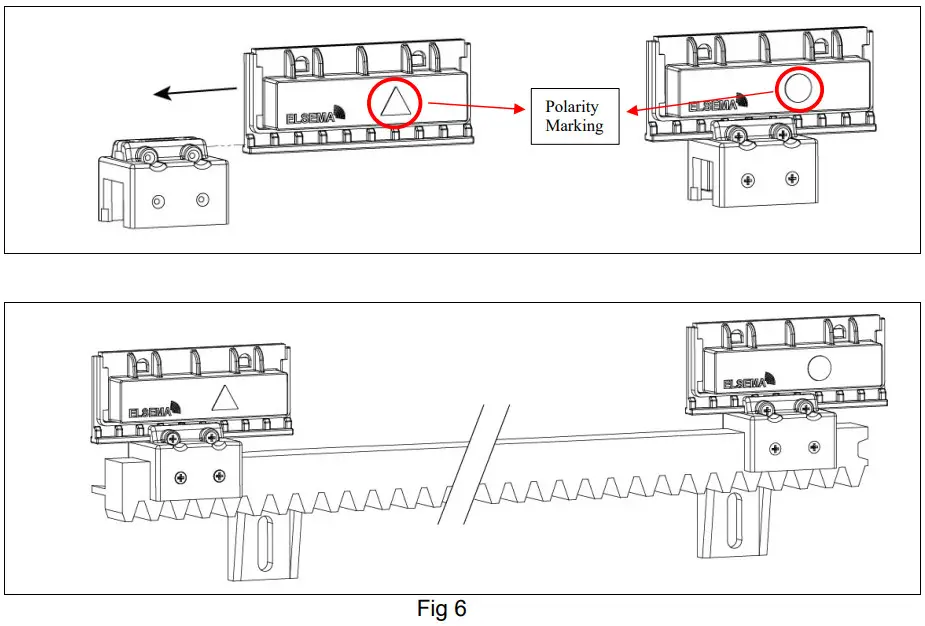 ELSEMA

Polarity Marking

ELSEMA

ELSEMA

ELSEMA

Fig 6