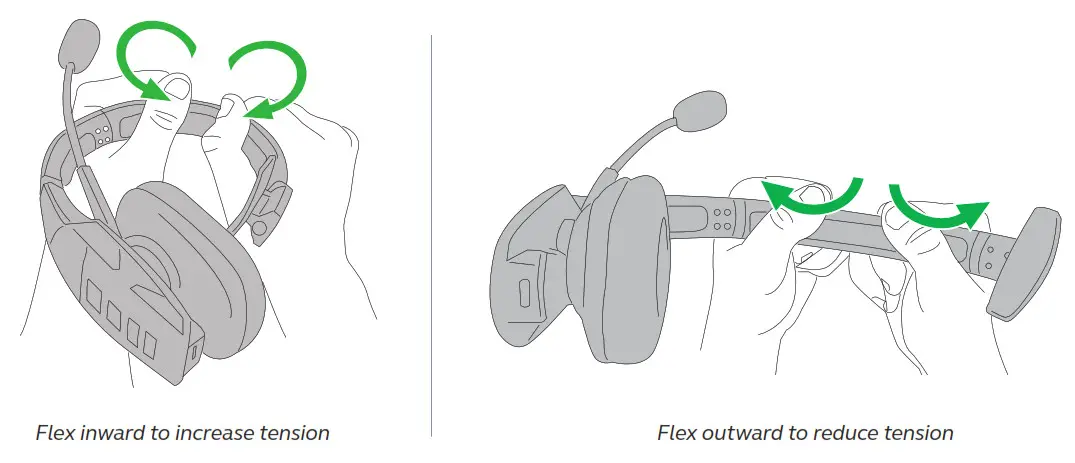 Flex inward to increase tension

Flex outward to reduce tension