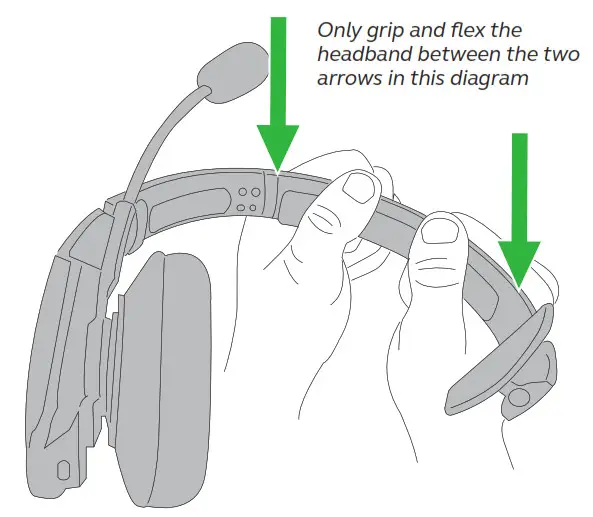 Only grip and flex the headband between the two arrows in this diagram