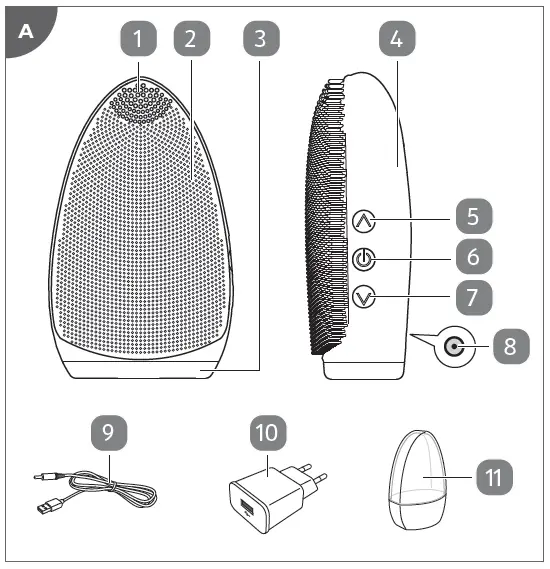 A

1
2
3
4
5
6
7
8
9
10
11