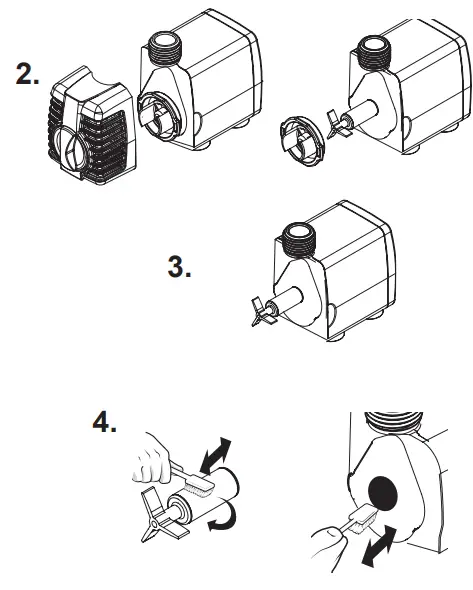 2.

3.

4.