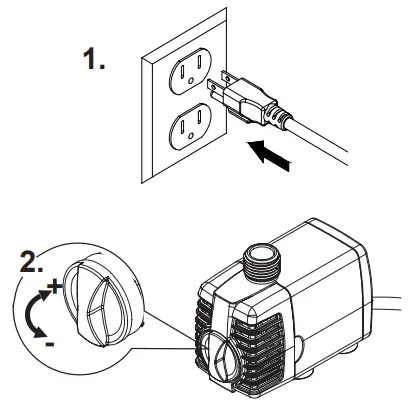 1.

2.

+

-