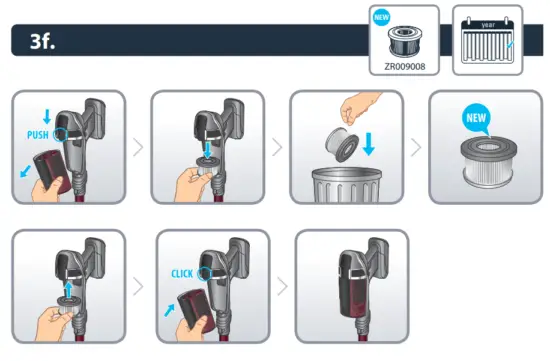 3f.

NEW

ZR009008

year

PUSH

NEW

CLICK