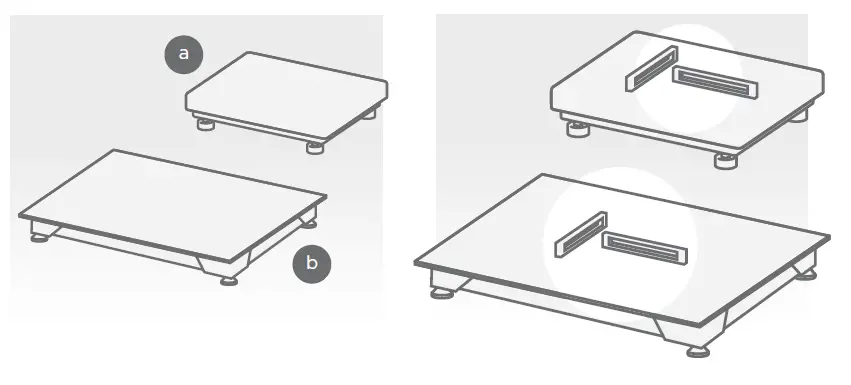 a

b