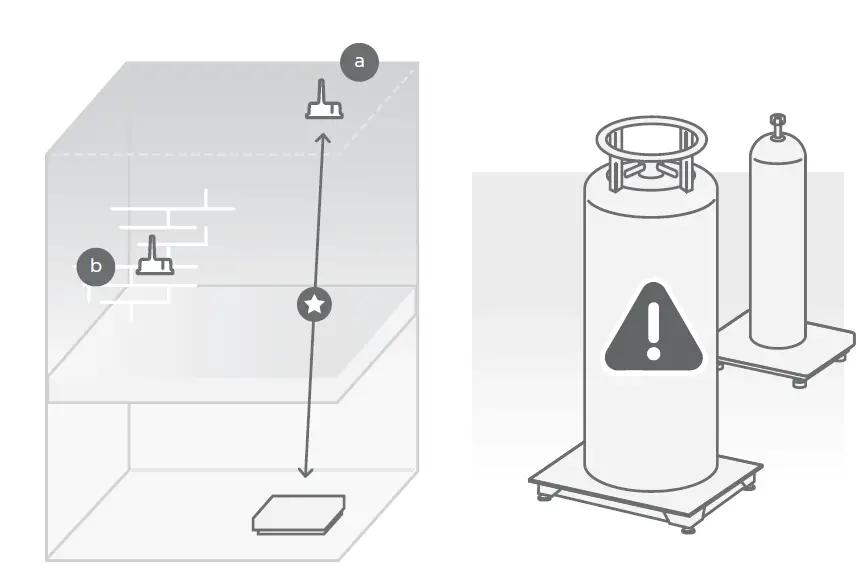 a

b