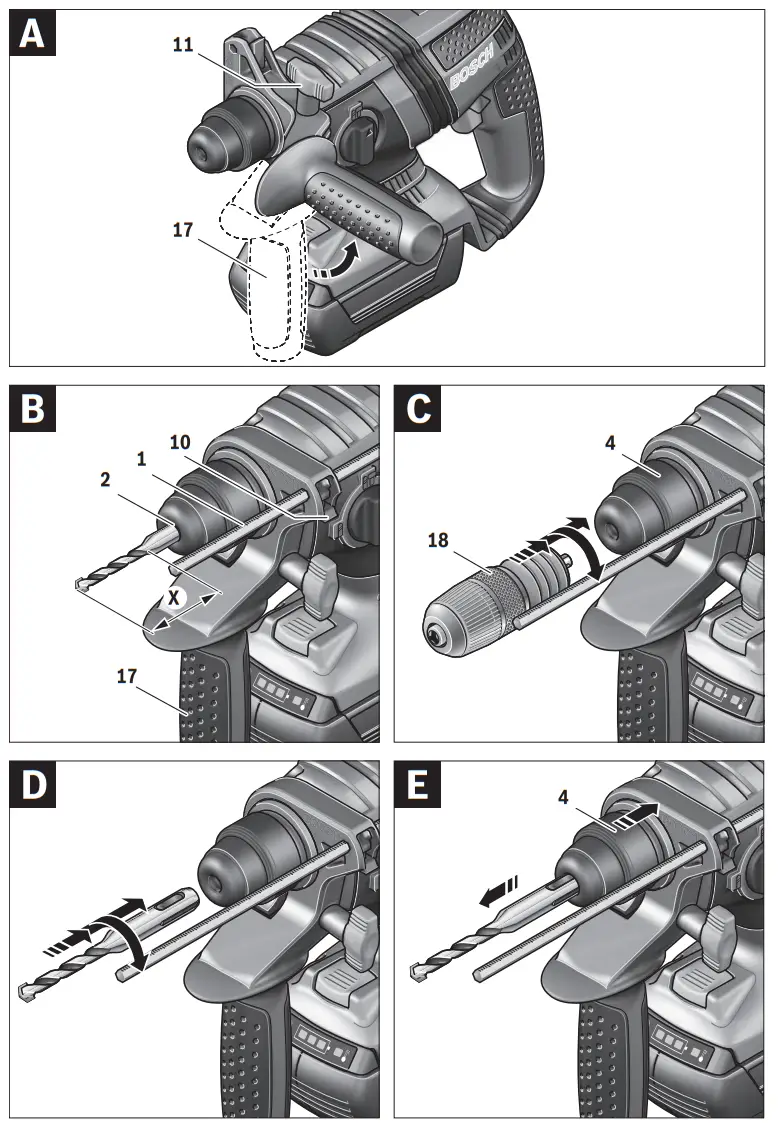 A

11

BOSCH

17

B

10

1

2

X

17

C

4

18

D

E

4