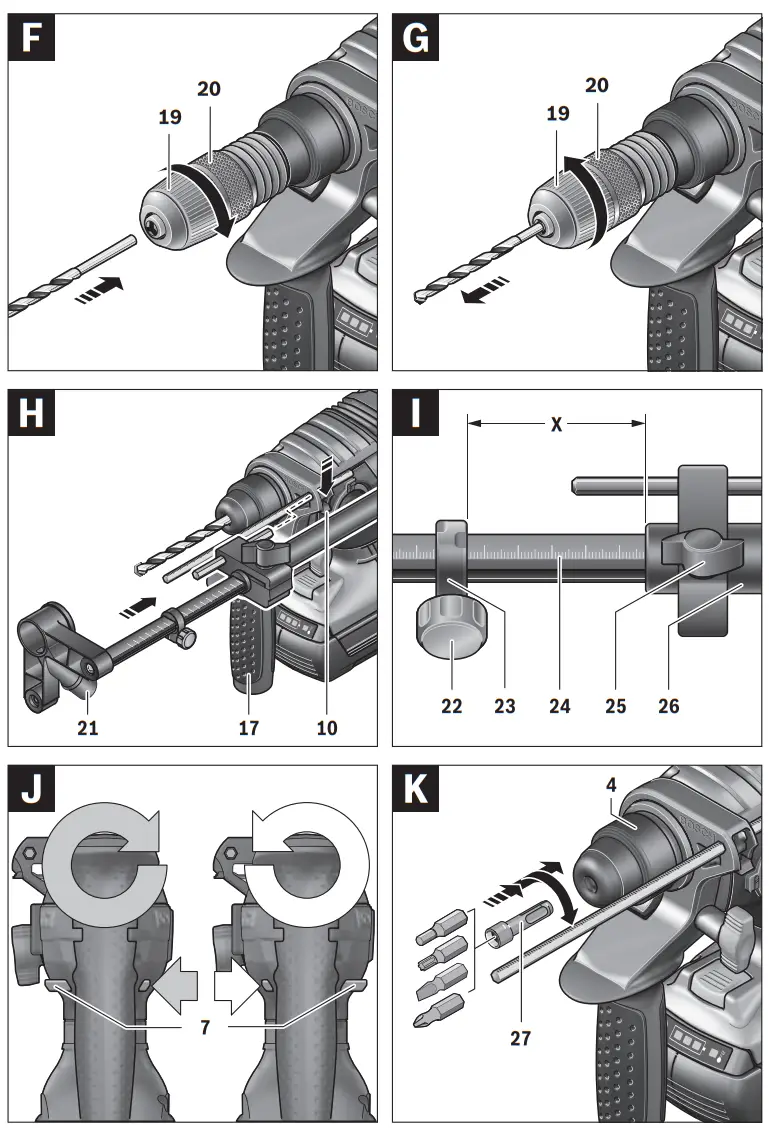 F
20
19

G
20
19

H
21
17
10

I
X
22
23
24
25
26

J
7

K
4
27