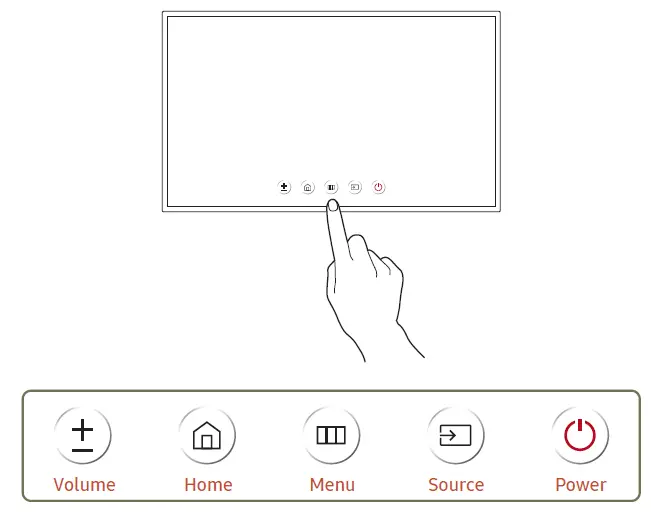 Volume Home Menu Source Power