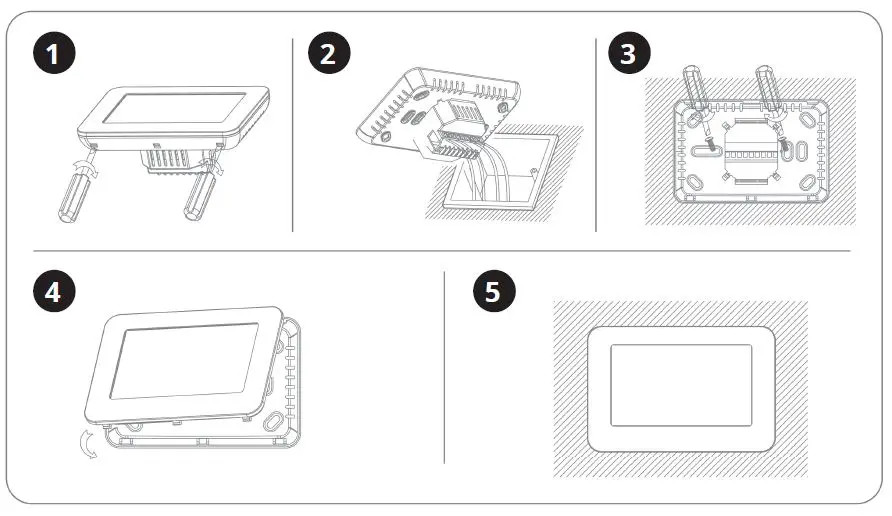 1

2

3

4

5