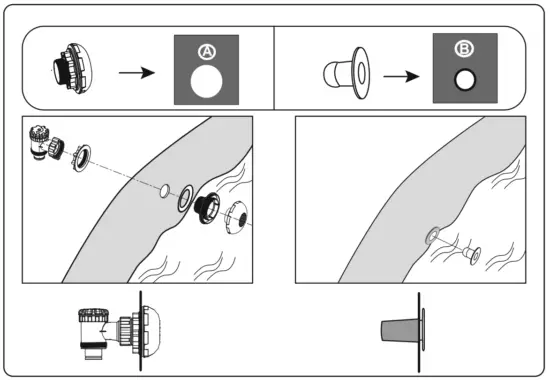 A

B