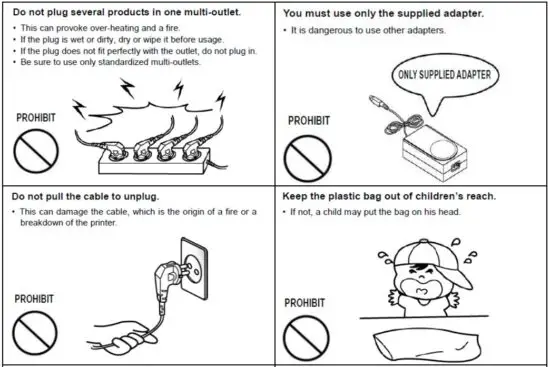 Do not plug several products in one multi-outlet.
• This can provoke over-heating and a fire.
• If the plug is wet or dirty, dry or wipe it before usage.
• If the plug does not fit perfectly with the outlet, do not plug in.
• Be sure to use only standardized multi-outlets.

PROHIBIT

You must use only the supplied adapter.
• It is dangerous to use other adapters.

ONLY SUPPLIED ADAPTER

PROHIBIT

Do not pull the cable to unplug.
• This can damage the cable, which is the origin of a fire or a breakdown of the printer.

PROHIBIT

Keep the plastic bag out of children's reach.
• If not, a child may put the bag on his head.

PROHIBIT