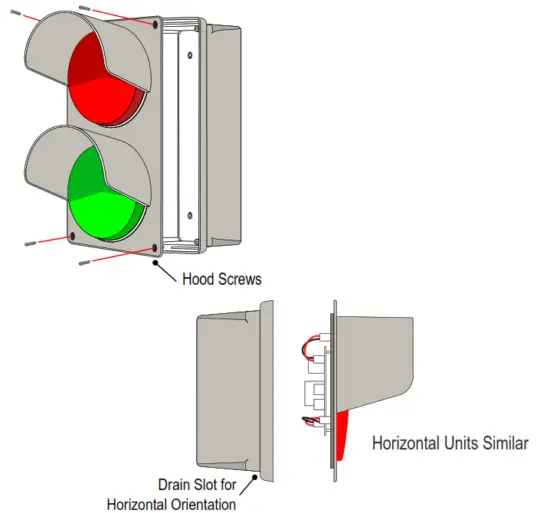 Hood Screws

Horizontal Units Similar

Drain Slot for Horizontal Orientation