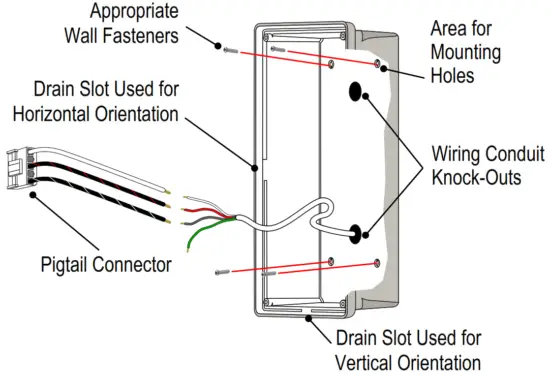 Appropriate Wall Fasteners

Area for Mounting Holes

Drain Slot Used for Horizontal Orientation

Wiring Conduit Knock-Outs

Pigtail Connector

Drain Slot Used for Vertical Orientation