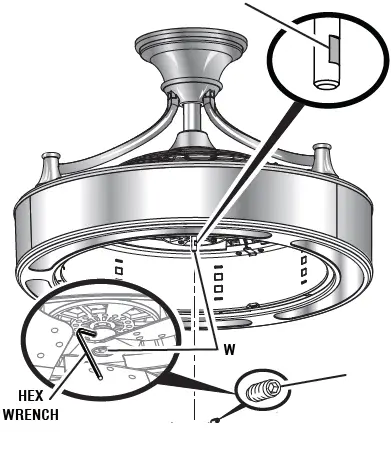 W

HEX WRENCH