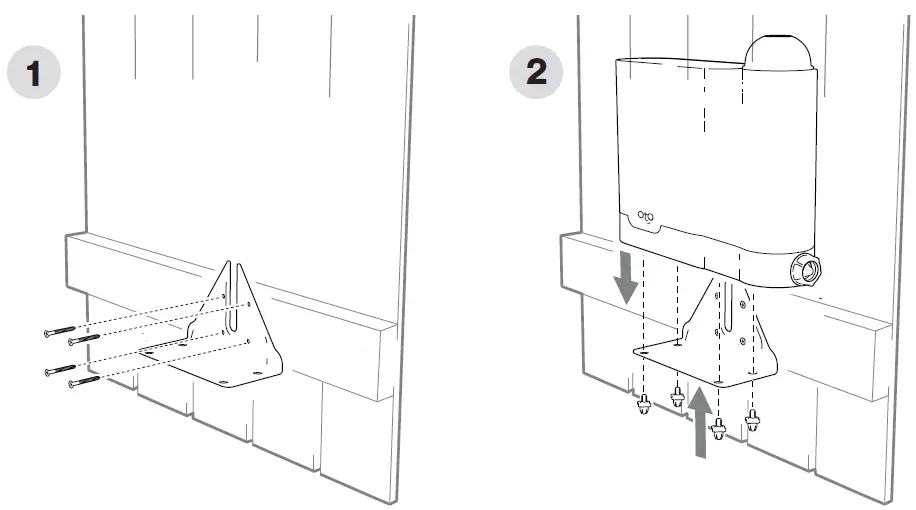 1

2

oto