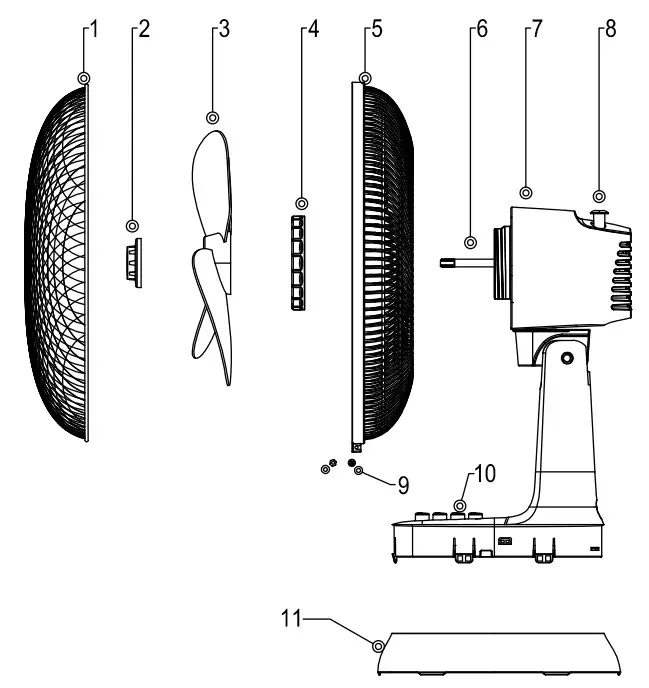 1
2
3
4
5
6
7
8
9
10
11