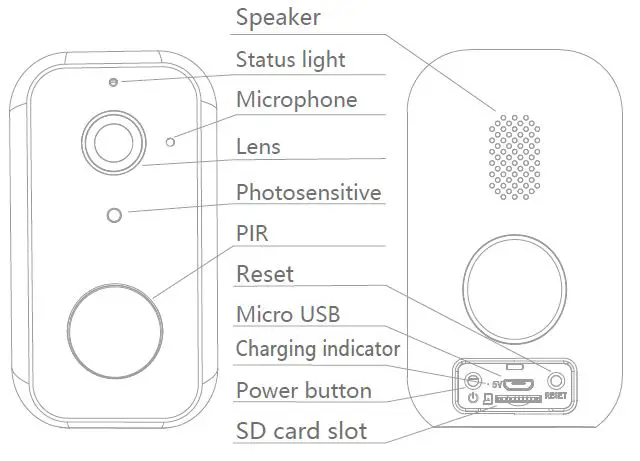 Speaker
Status light
Microphone
Lens
Photosensitive
PIR
Reset
Micro USB
Charging indicator
Power button
SD card slot
5V
RESET