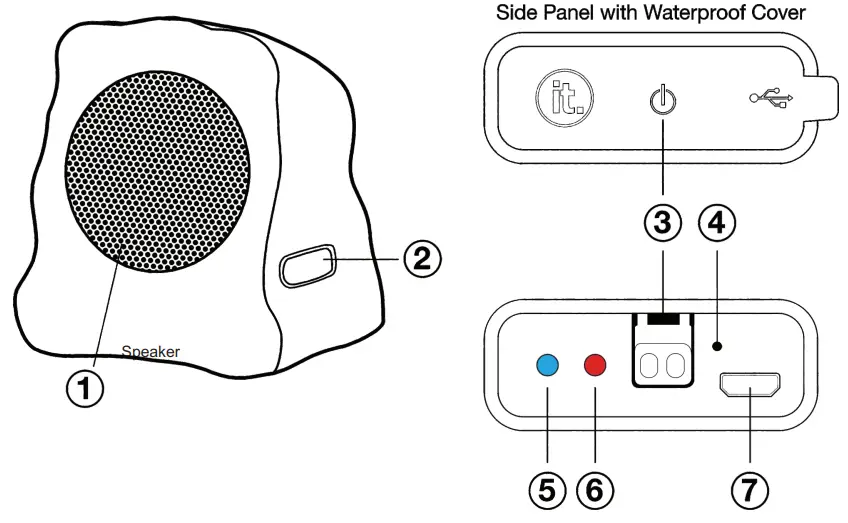 Side Panel with Waterproof Cover

it.

Speaker

① ② ③ ④ ⑤ ⑥ ⑦