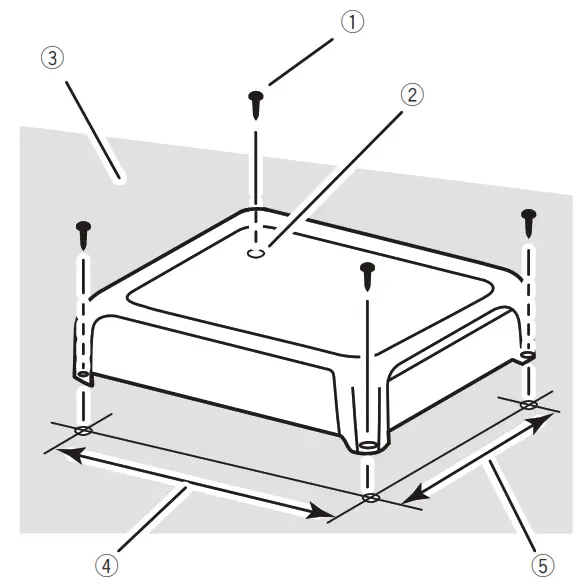 ①
③
②
④
⑤