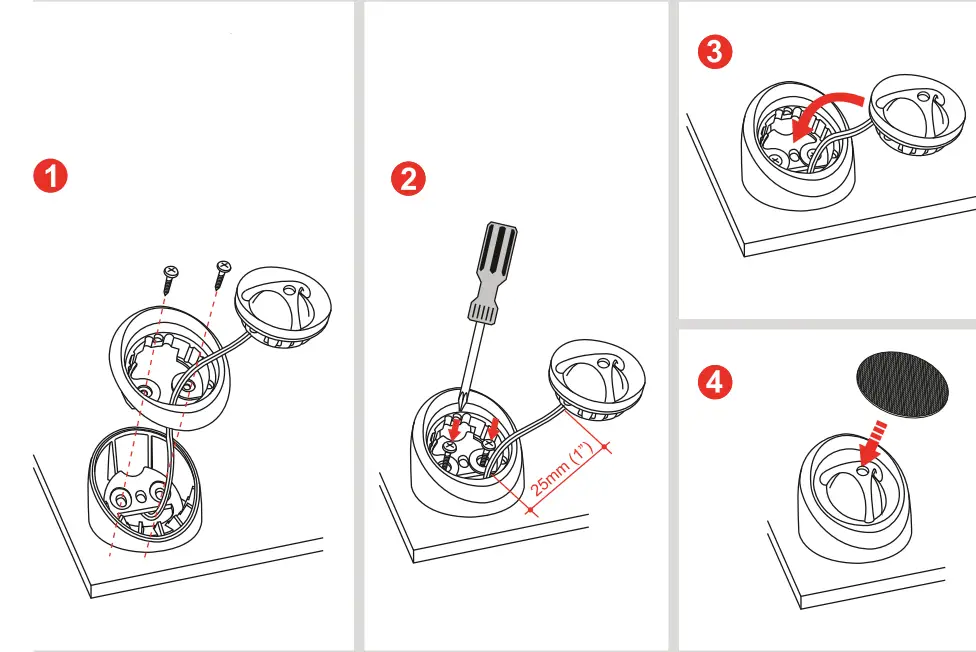 1

2

25mm (1")

3

4