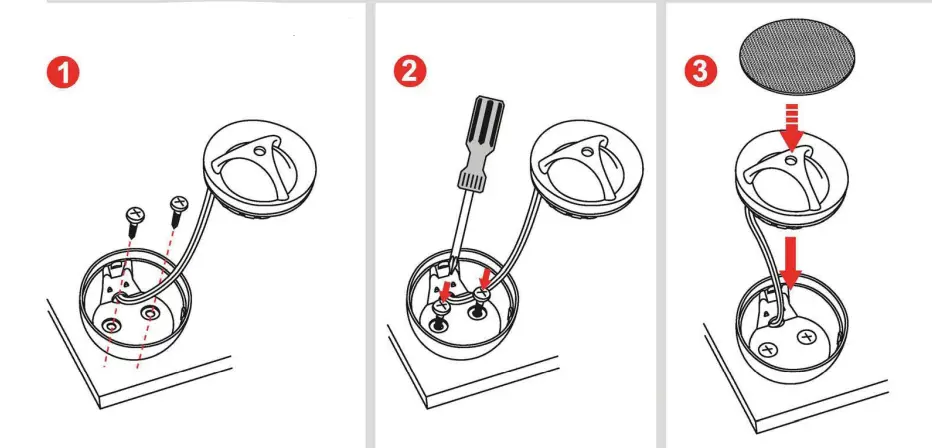 1

2

3