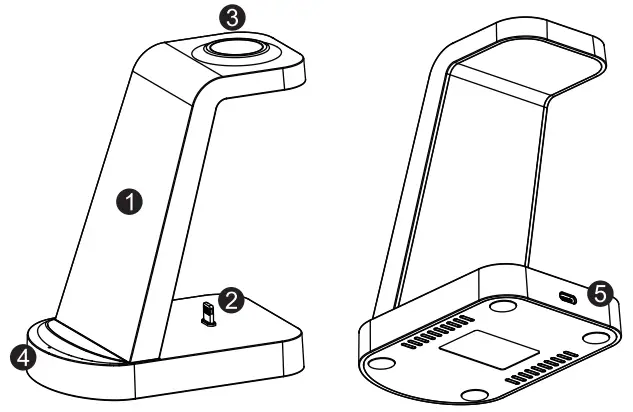 3
1
2
4
5