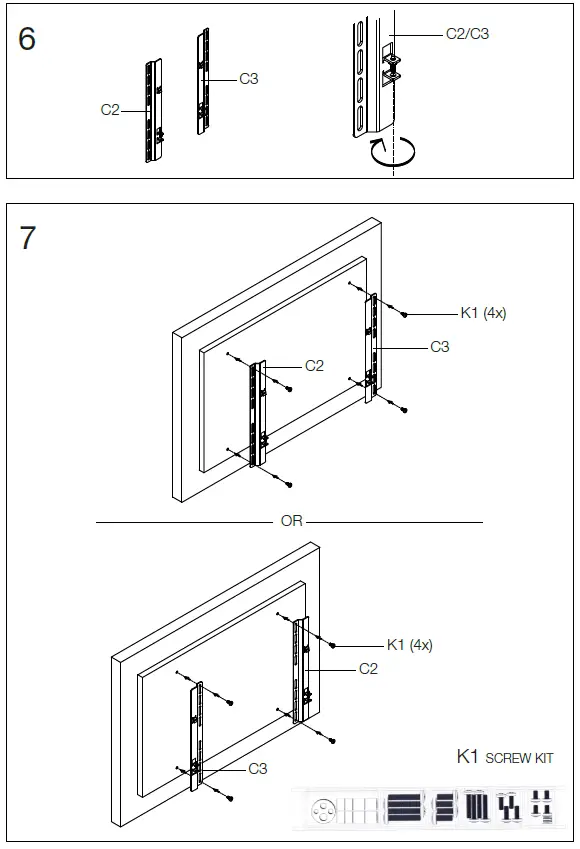 6

C2

C3

C2/C3

7

K1 (4x)

C3

C2

OR

K1 (4x)

C2

C3

K1 SCREW KIT