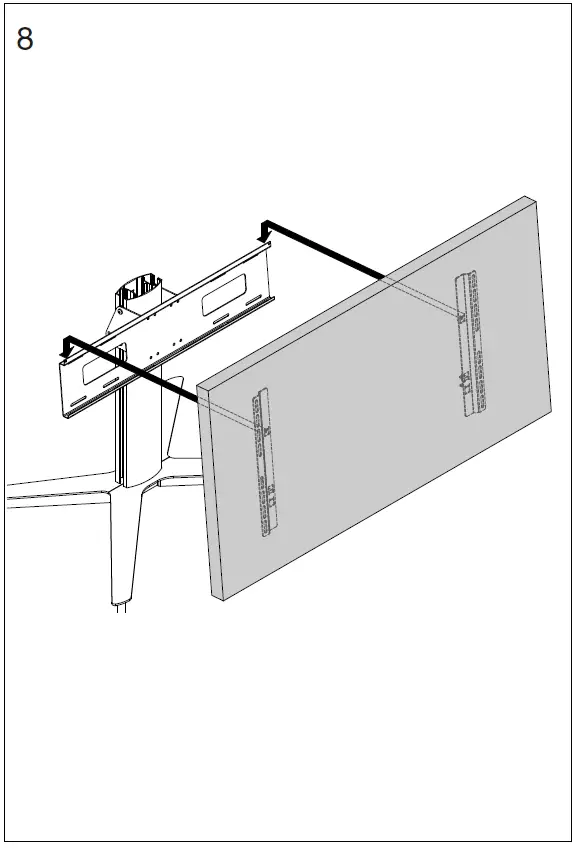 8