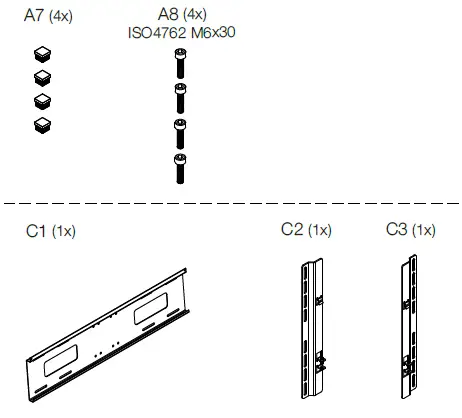 A7 (4x)

A8 (4x)
ISO4762 M6x30

C1 (1x)

C2 (1x)

C3 (1x)