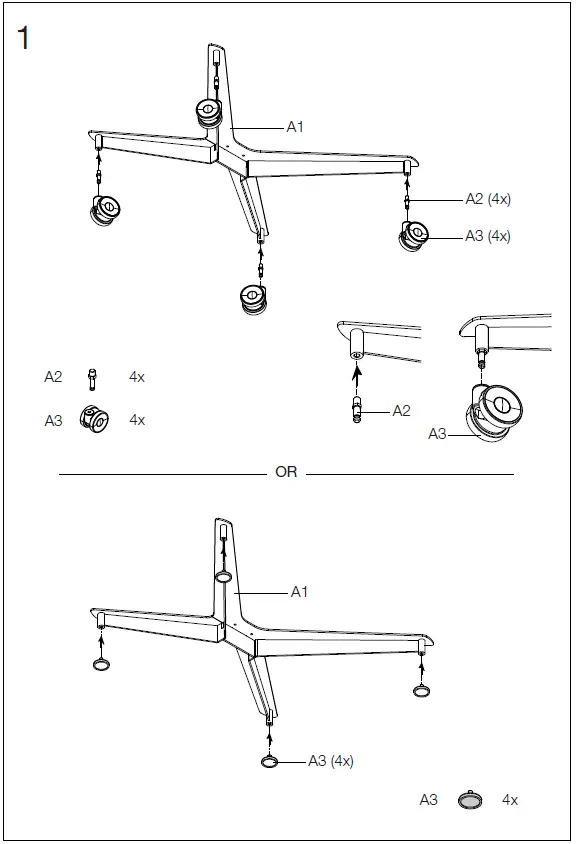 1

A1

A2 (4x)

A3 (4x)

A2 4x

A3 4x

A2

A3

OR

A1

A3 (4x)

A3 4x