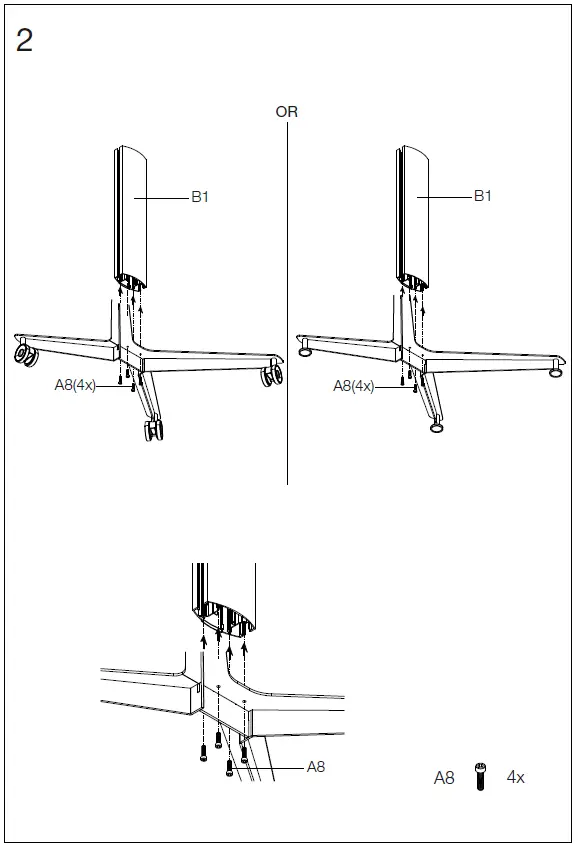 2

OR

B1

A8(4x)

B1

A8(4x)

A8

A8 4x