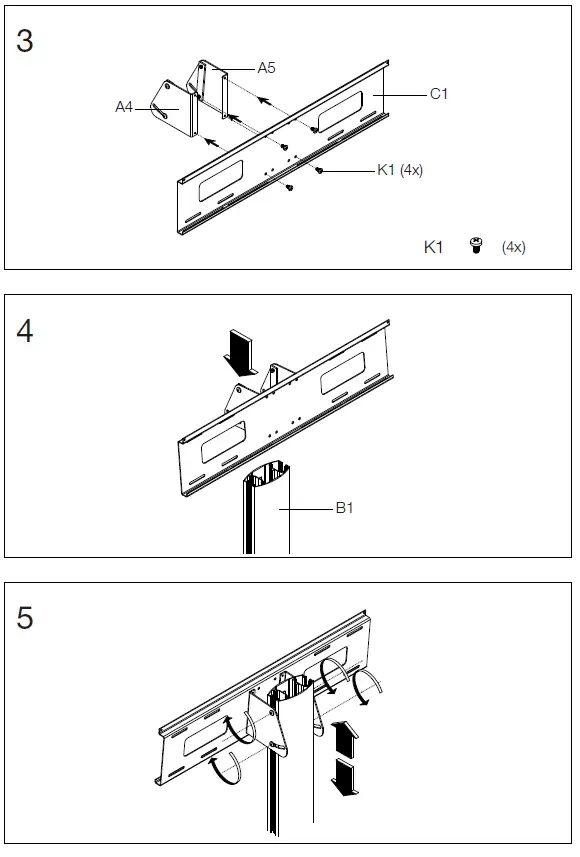 3

A5

A4

C1

K1 (4x)

K1 (4x)

4

B1

5