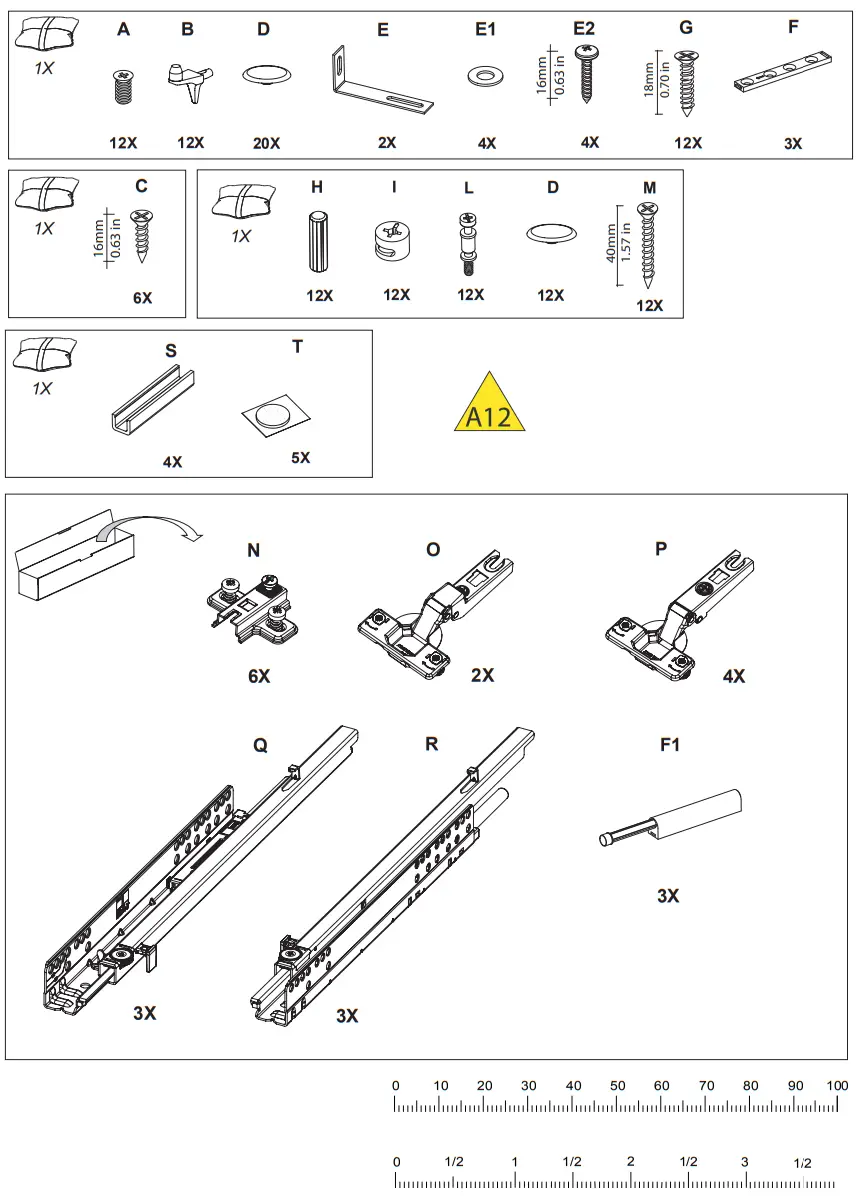 1X
A
12X
B
12X
D
20X
E
2X
E1
4X
E2
16mm
0.63 in
4X
G
18mm
0.70 in
12X
F
3X

1X
C
16mm
0.63 in
6X

1X
H
12X
I
12X
L
12X
D
12X
M
40mm
1.57 in
12X

1X
S
4X
T
5X

A12

N
6X
O
2X
P
4X

Q
3X
R
3X
F1
3X

0 10 20 30 40 50 60 70 80 90 100

0 1/2 1 1/2 2 1/2 3 1/2